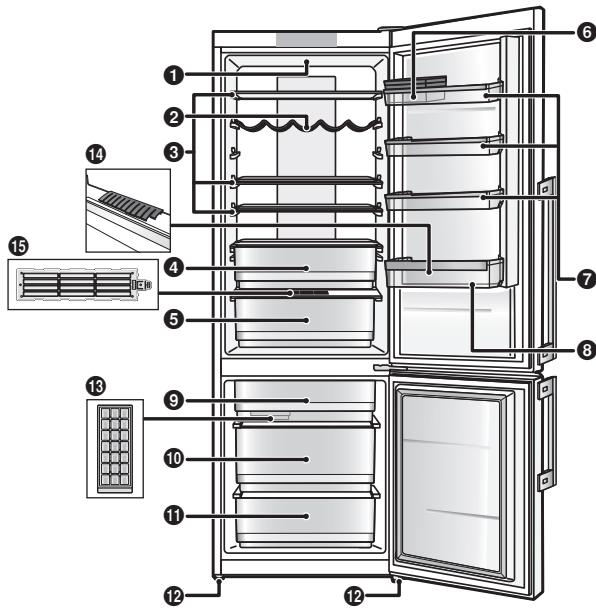 1
2
3
14
15
4
5
13
9
10
11
12
12
6
7
8