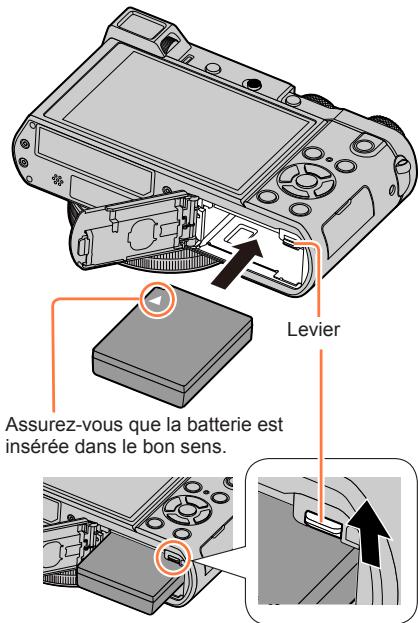 Levier

Assurez-vous que la batterie est insérée dans le bon sens.