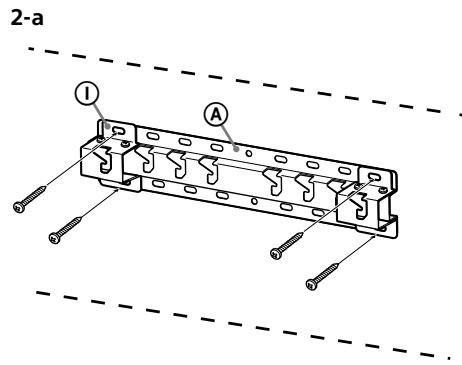 2-a

I

A