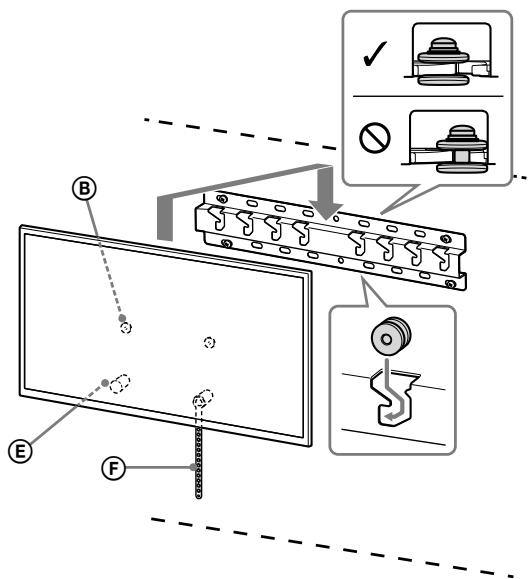 B
E
F