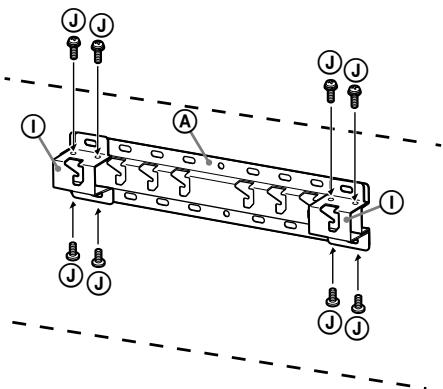 J J
J J
I
A
I
J J
J J