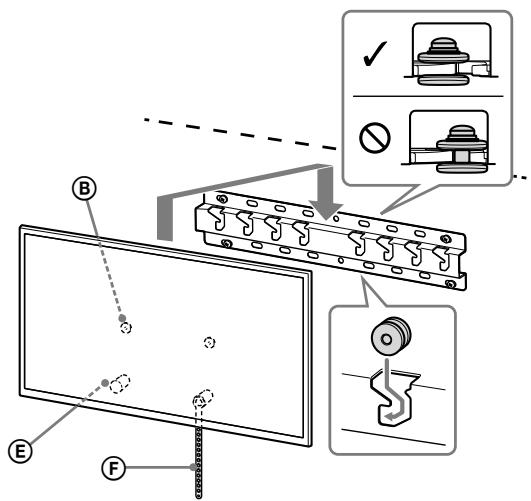 ✓
B
E
F