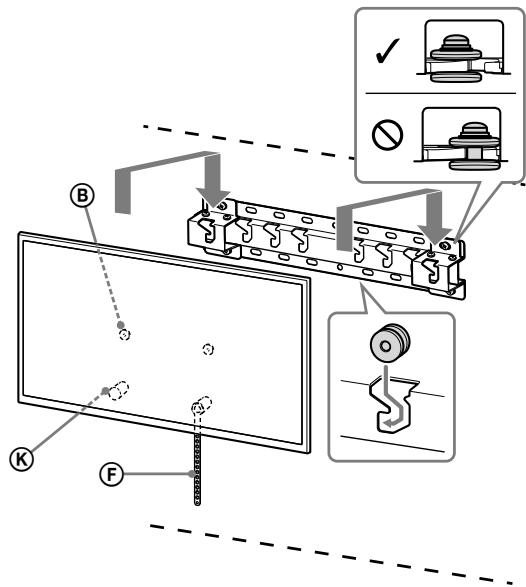 B
K
F