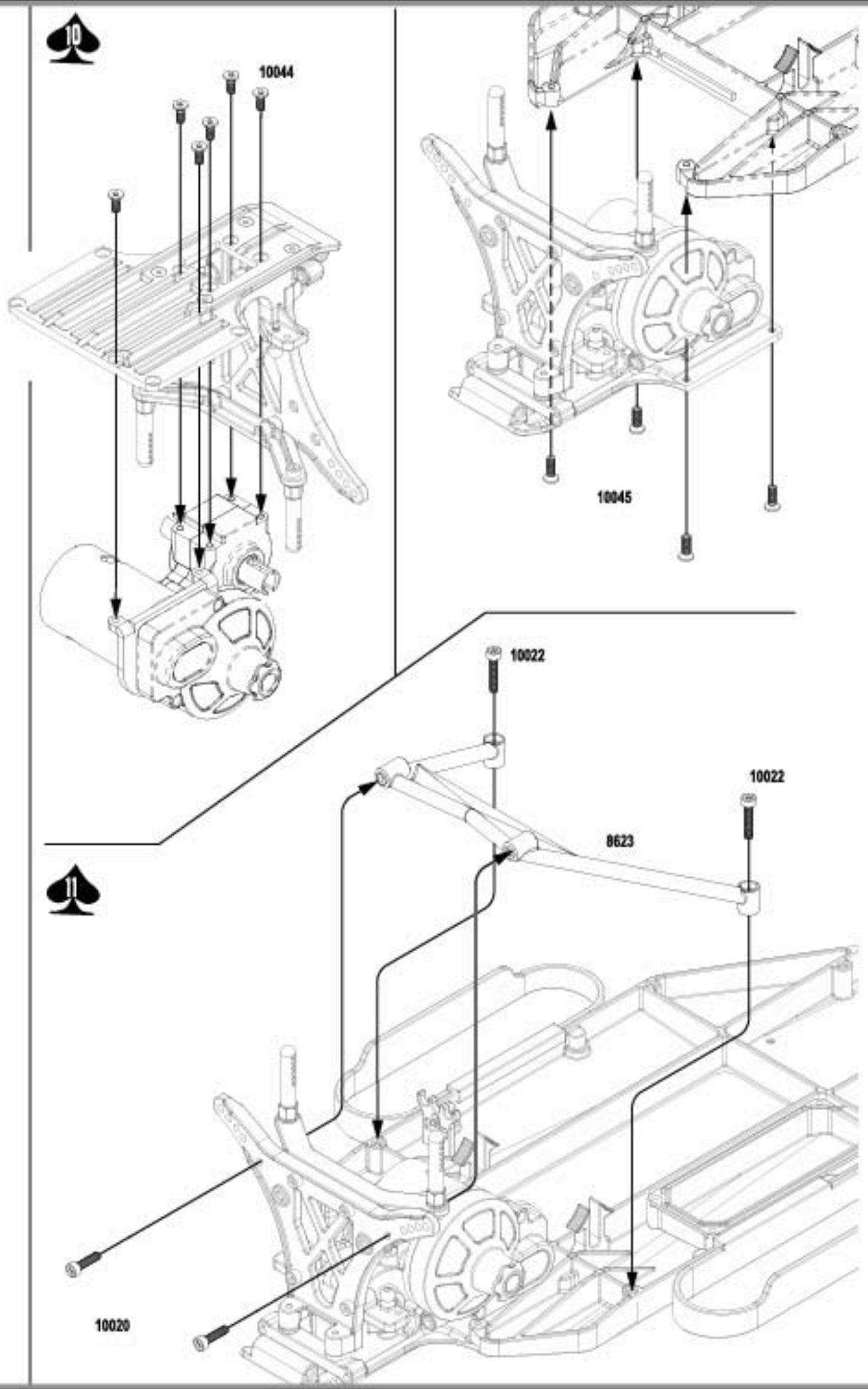 10

10044

10045

10022

10022

8623

11

10020