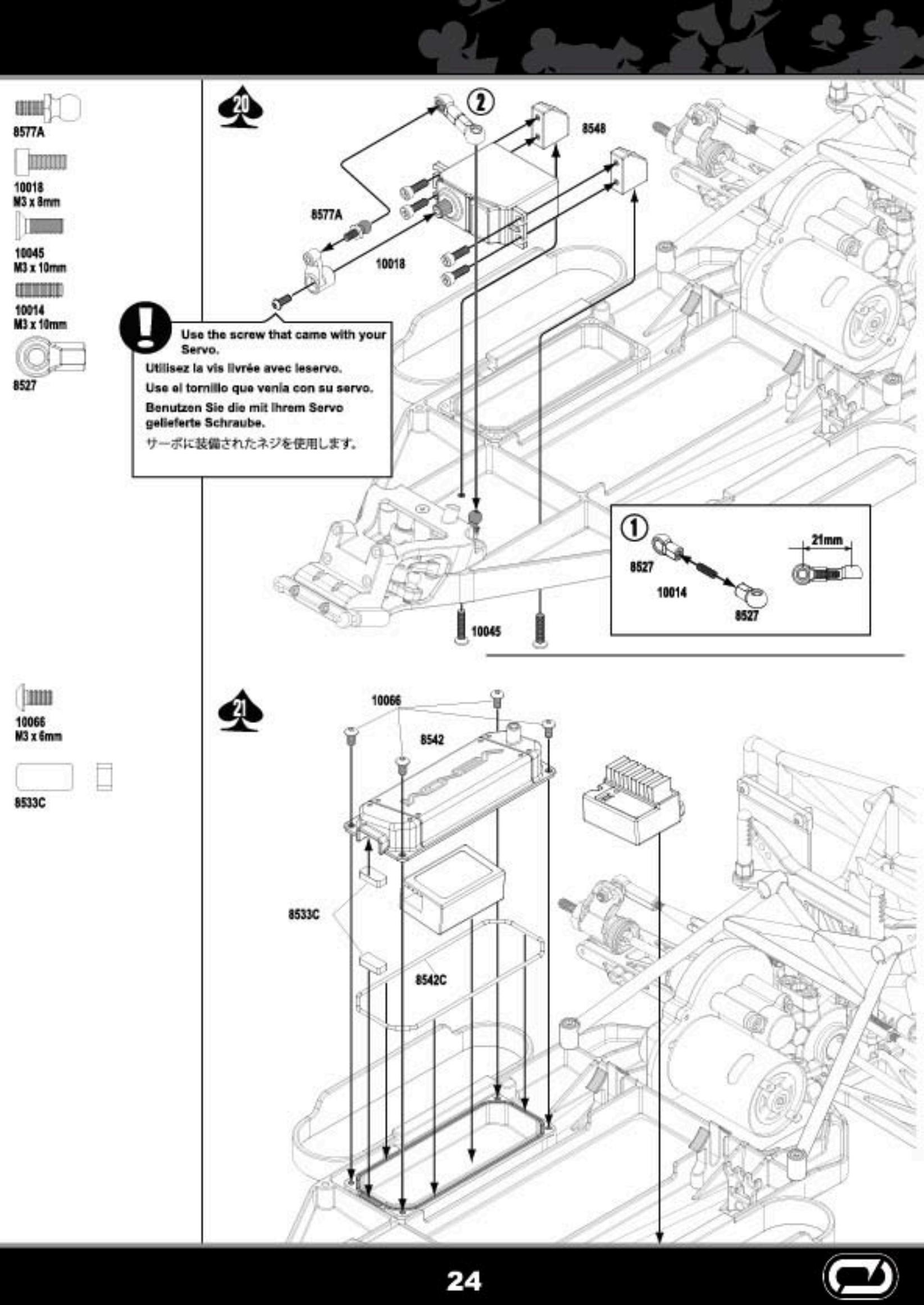 8577A

10018
M3 x 8mm

10045
M3 x 10mm

10014
M3 x 10mm

8527

20

2

8548

8577A

10018

Use the screw that came with your Servo.
Utilisez la vis livrée avec leservo.
Use el tornillo que venia con su servo.
Benutzen Sie die mit Ihrem Servo gelieferte Schraube.
サーボに装備されたネジを使用します。

1

8527

10014

8527

21mm

10045

10066
M3 x 6mm

8533C

21

10066

8542

8533C

8542C

24