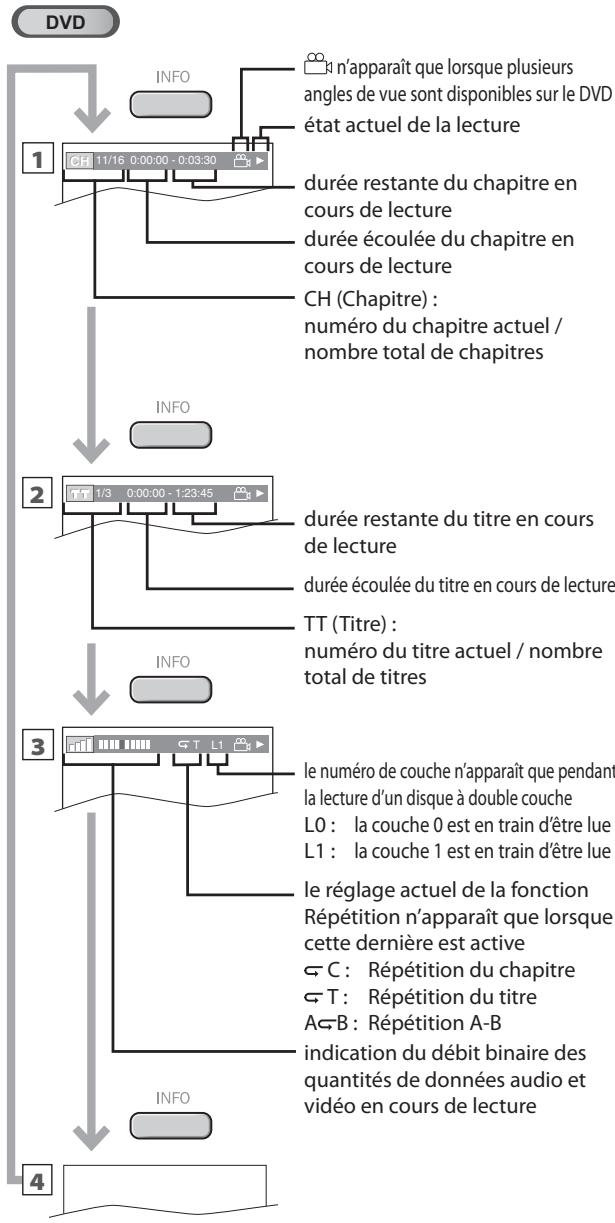 DVD

INFO

1

CH 11/16 0:00:00 - 0:03:30

n'apparaît que lorsque plusieurs angles de vue sont disponibles sur le DVD

état actuel de la lecture

durée restante du chapitre en cours de lecture

durée écoulée du chapitre en cours de lecture

CH (Chapitre) :
numéro du chapitre actuel / nombre total de chapitres

INFO

2

TT 1/3 0:00:00 - 1:23:45

durée restante du titre en cours de lecture

durée écoulée du titre en cours de lecture

TT (Titre) :
numéro du titre actuel / nombre total de titres

INFO

3

T L1

le numéro de couche n'apparaît que pendant la lecture d'un disque à double couche
L0 : la couche 0 est en train d'être lue
L1 : la couche 1 est en train d'être lue

le réglage actuel de la fonction Répétition n'apparaît que lorsque cette dernière est active
C : Répétition du chapitre
T : Répétition du titre
A B : Répétition A-B

indication du débit binaire des quantités de données audio et vidéo en cours de lecture

INFO

4