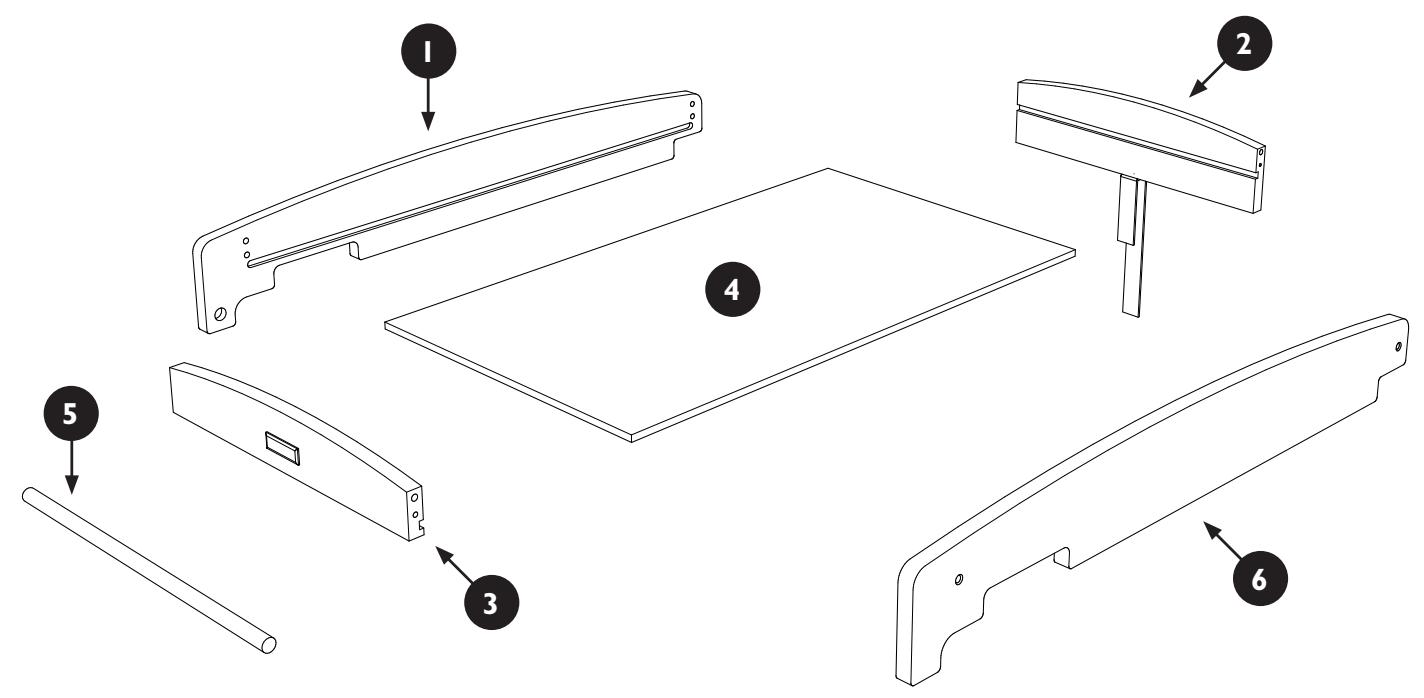 1
2
4
5
3
6