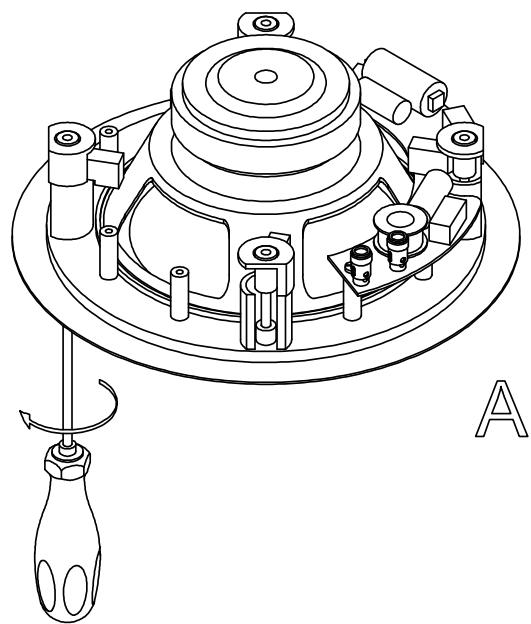 A