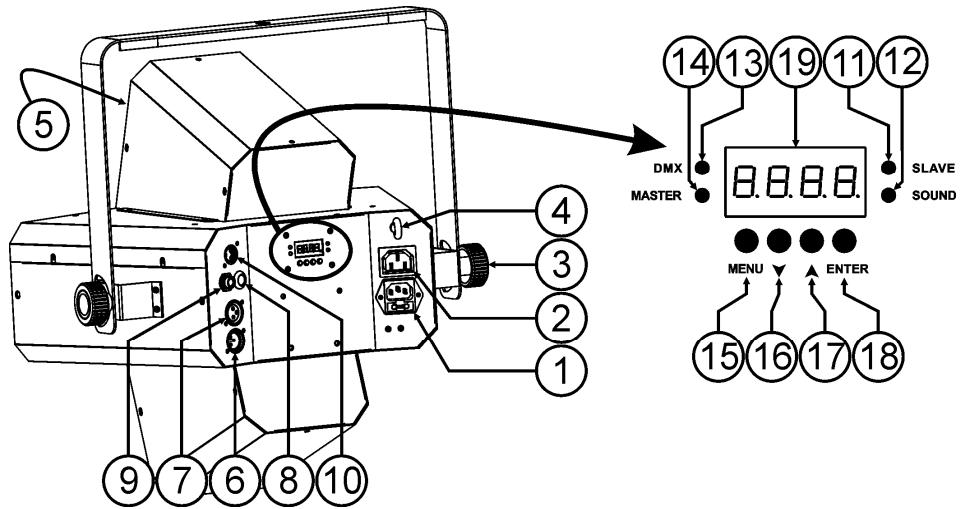 5
4
3
2
1
9 7 6 8 10
14 13 19 11 12
DMX
MASTER
8.8.8.8.
SLAVE
SOUND
MENU ▼ ▲ ENTER
15 16 17 18