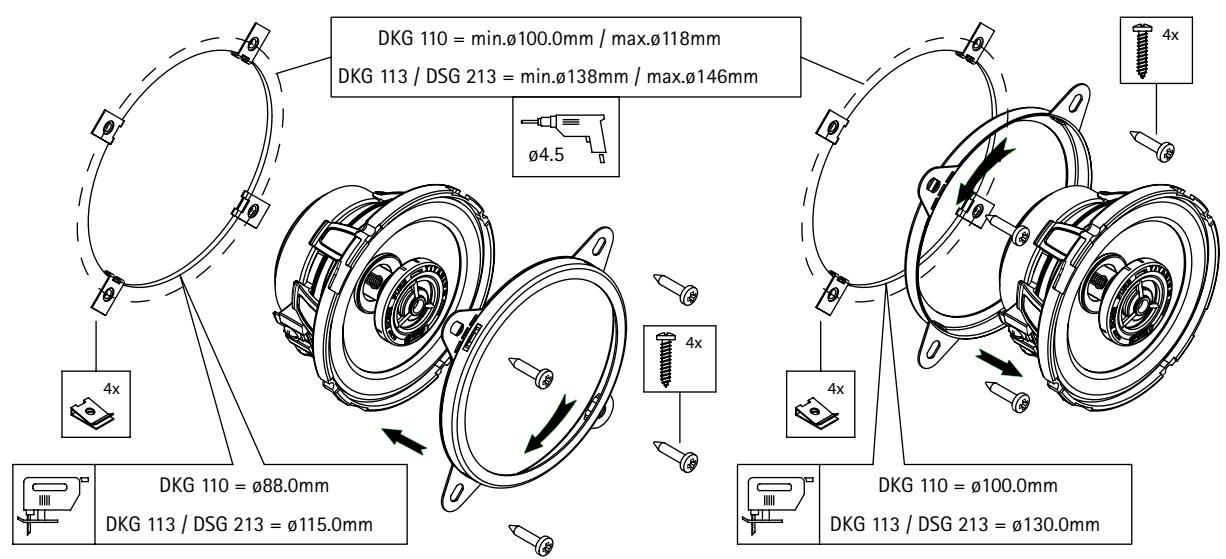 DKG 110 = min.ø100.0mm / max.ø118mm
DKG 113 / DSG 213 = min.ø138mm / max.ø146mm

ø4.5

4x

4x

4x

4x

DKG 110 = ø88.0mm
DKG 113 / DSG 213 = ø115.0mm

DKG 110 = ø100.0mm
DKG 113 / DSG 213 = ø130.0mm