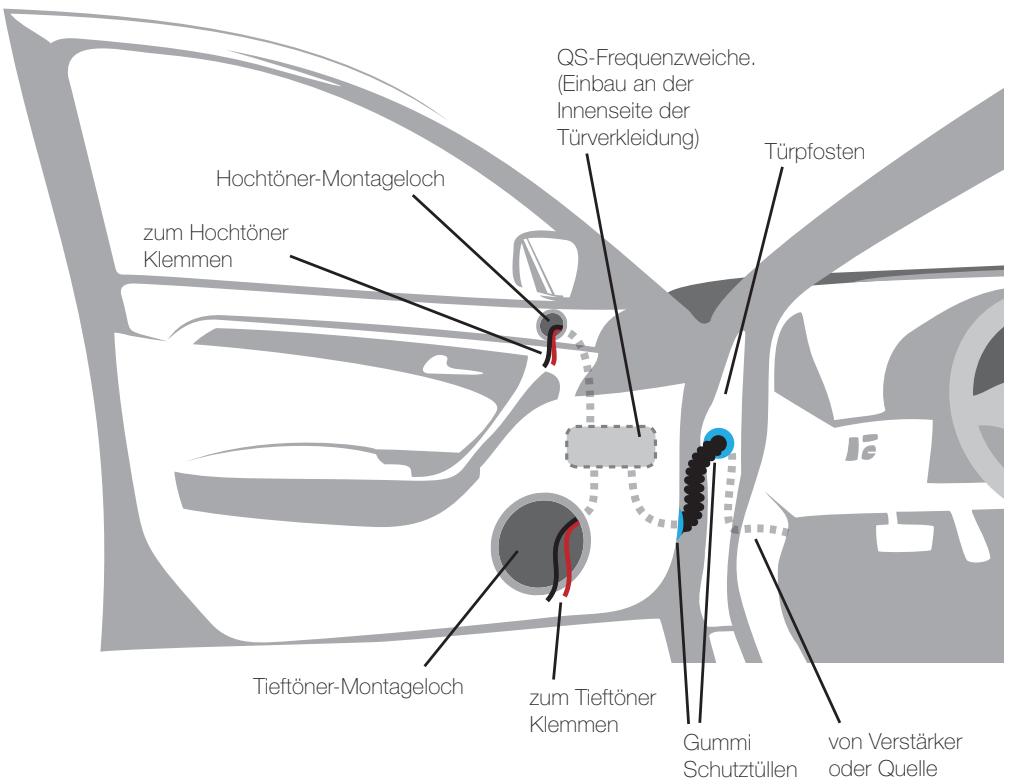 QS-Frequenzweiche. (Einbau an der Innenseite der Türverkleidung)

Türpfosten

Hochtöner-Montageloch

zum Hochtöner Klemmen

Tieftöner-Montageloch

zum Tieftöner Klemmen

Gummi Schutztüllen

von Verstärker oder Quelle