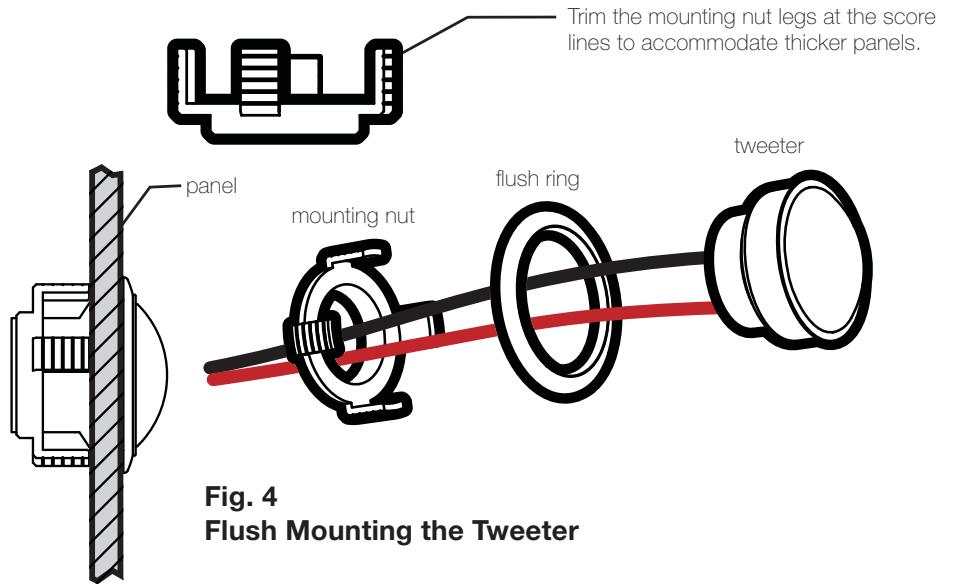 Trim the mounting nut legs at the score lines to accommodate thicker panels.

panel

mounting nut

flush ring

tweeter

Fig. 4
Flush Mounting the Tweeter