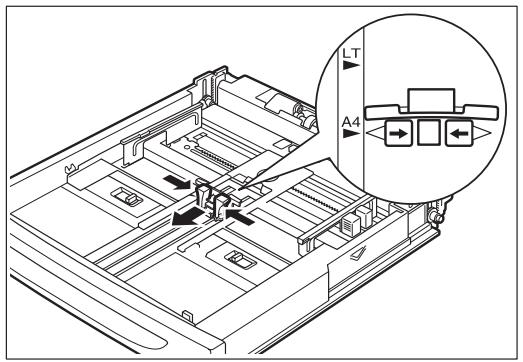 LT
A4