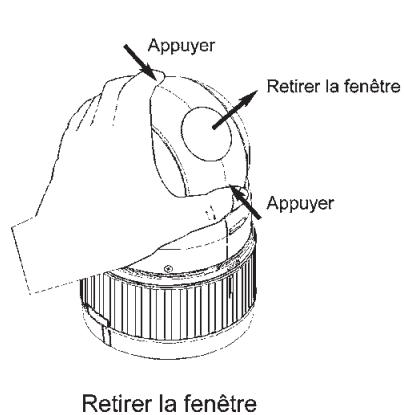 Appuyer
Retirer la fenêtre
Appuyer

Retirer la fenêtre