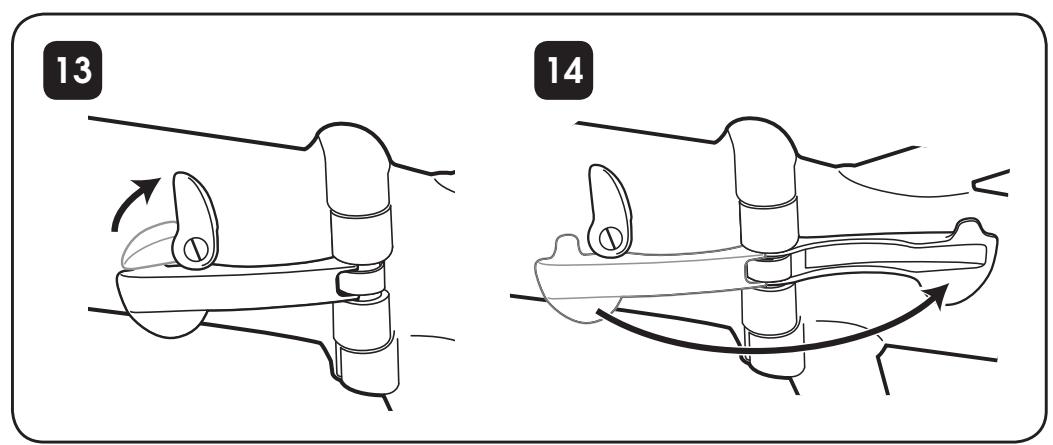 13

14