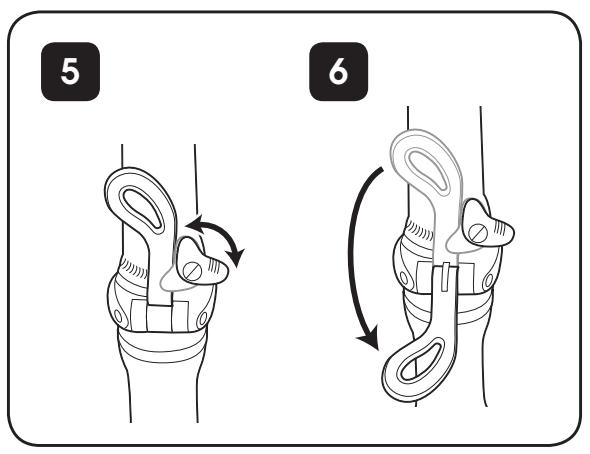 5

6