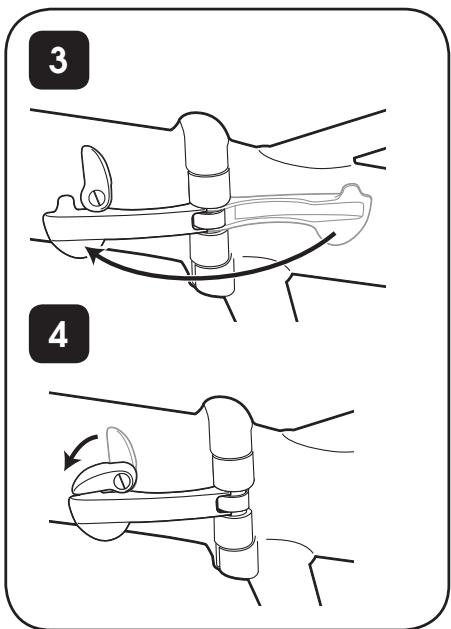 3

4