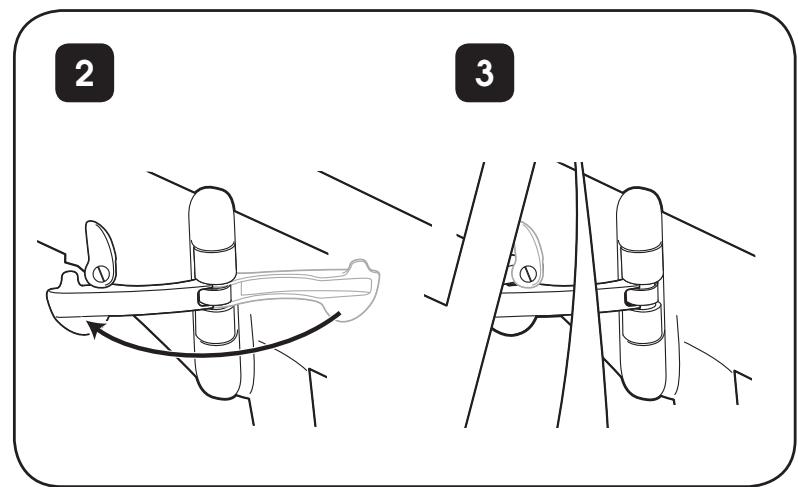 2

3