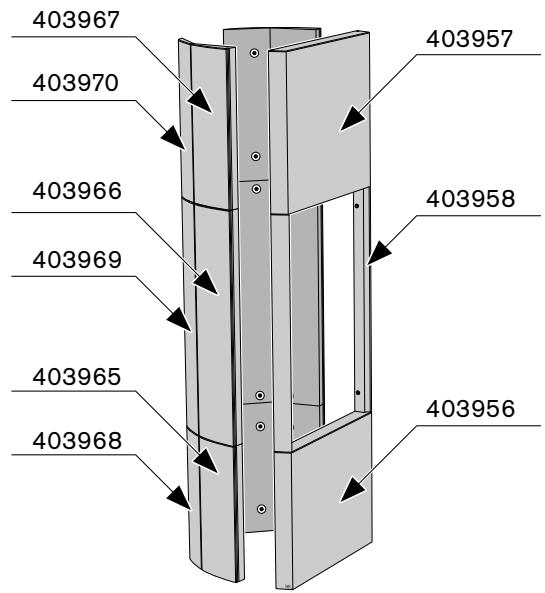 403967
403970
403966
403969
403965
403968
403957
403958
403956