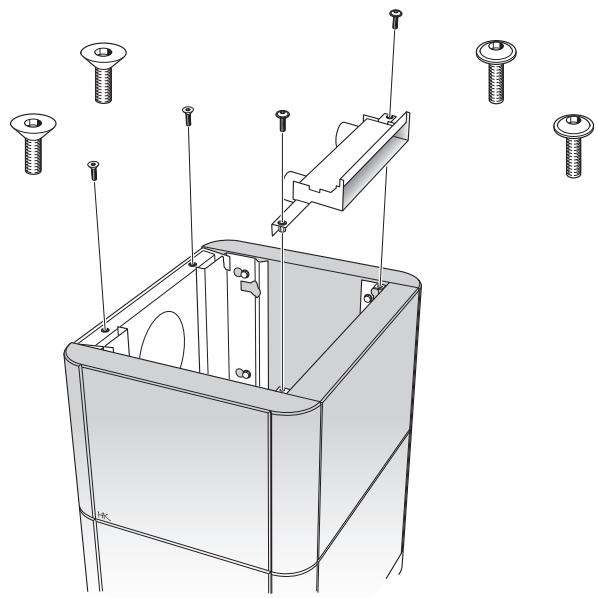 HK