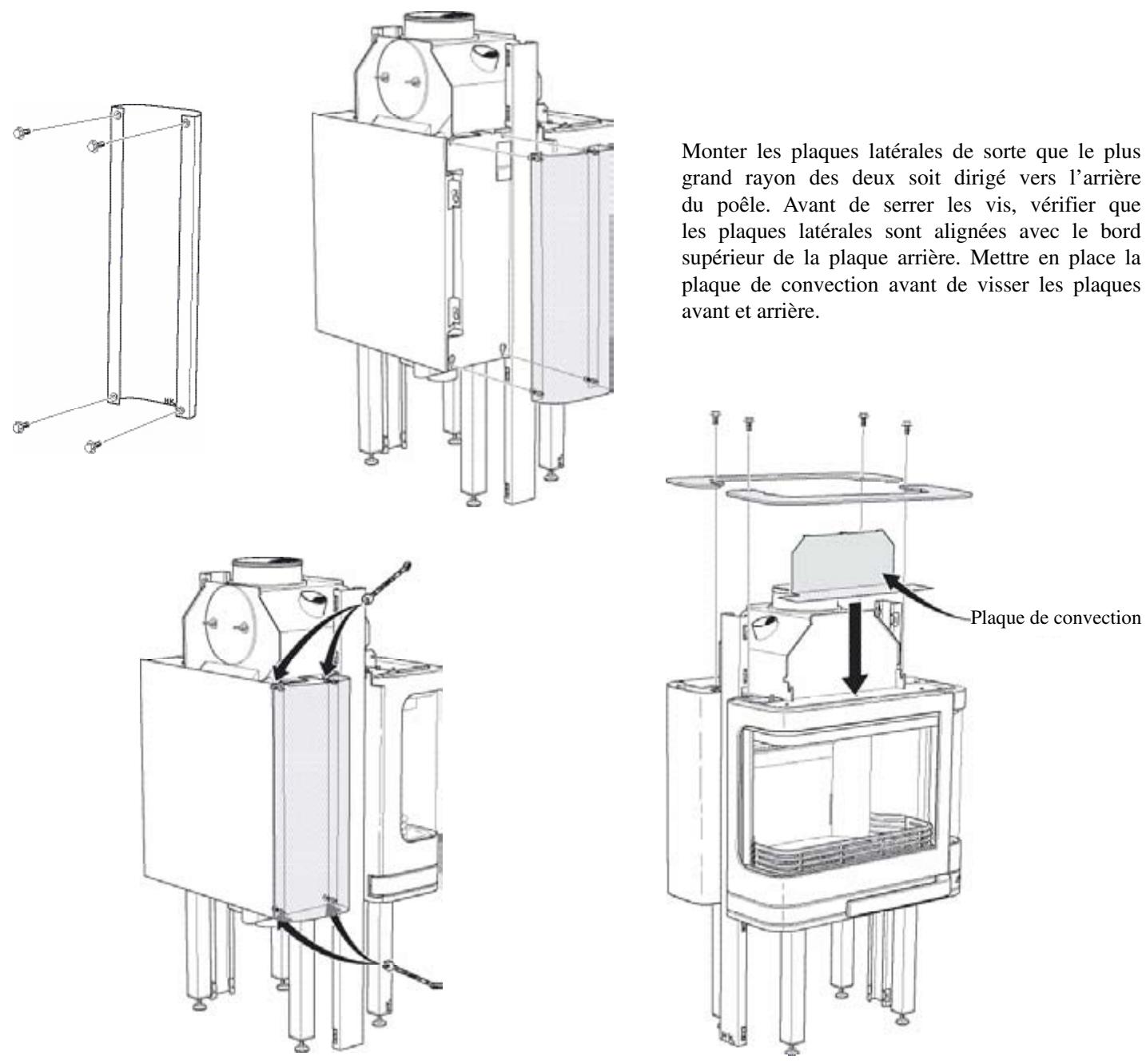 Monter les plaques latérales de sorte que le plus grand rayon des deux soit dirigé vers l'arrière du poêle. Avant de serrer les vis, vérifier que les plaques latérales sont alignées avec le bord supérieur de la plaque arrière. Mettre en place la plaque de convection avant de visser les plaques avant et arrière.

Plaque de convection