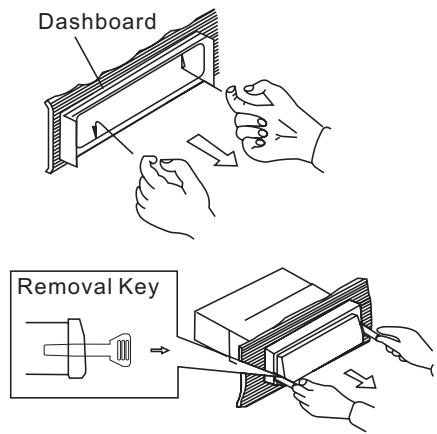 Dashboard

Removal Key