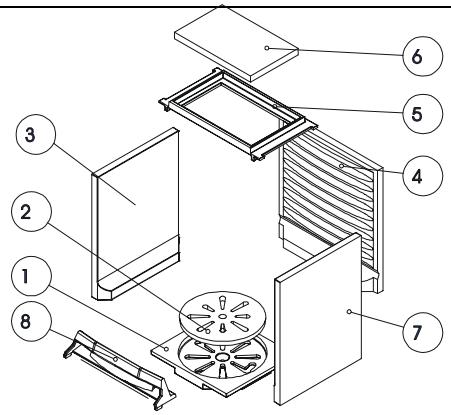 6
5
3
4
2
1
8
7