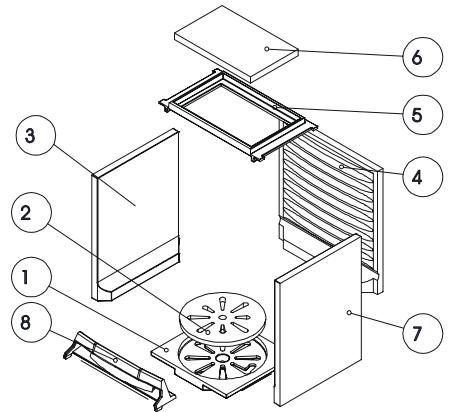 6
5
3
4
2
1
8
7