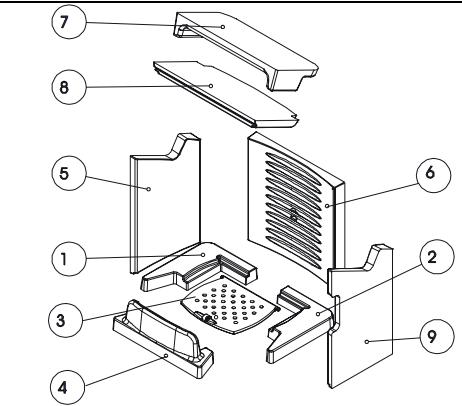 7
8
5
6
1
2
3
9
4