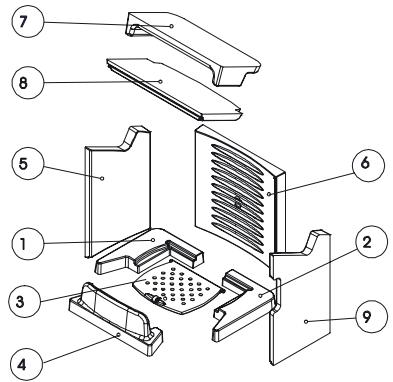 7
8
5
6
1
2
3
9
4