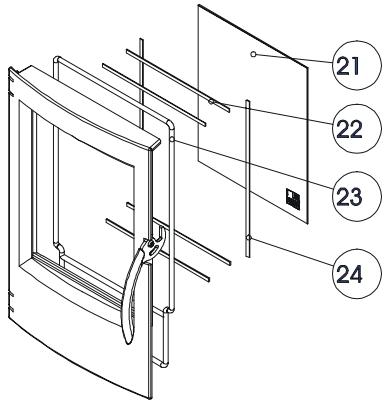 21
22
23
24