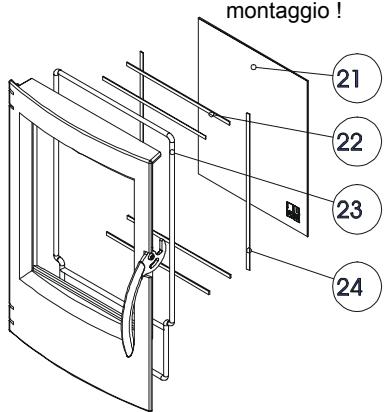 montaggio !

21

22

23

24