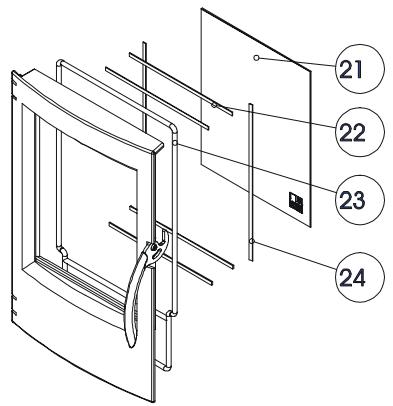 21

22

23

24