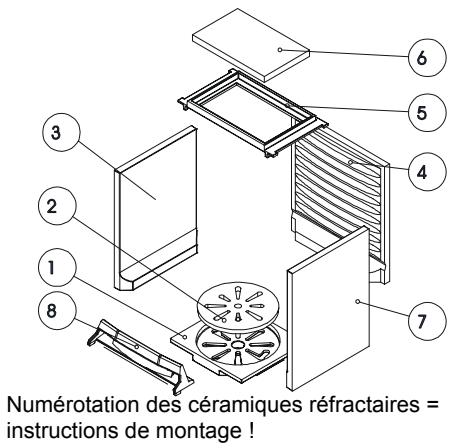 6
5
3
4
2
1
8
7

Numérotation des céramiques réfractaires = instructions de montage !