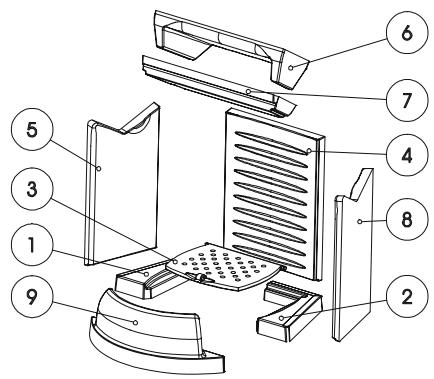 6
7
5
4
3
8
1
9
2