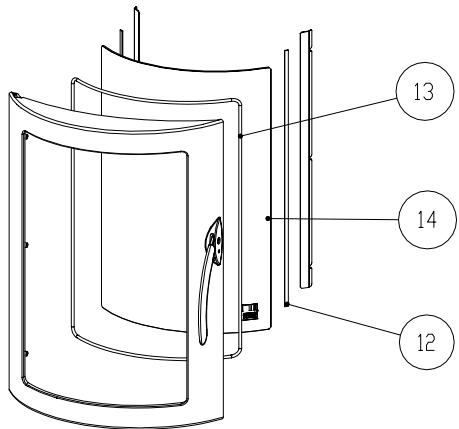 13

14

12