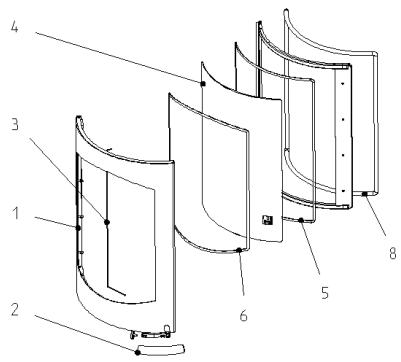 4
3
1
2
6
5
8