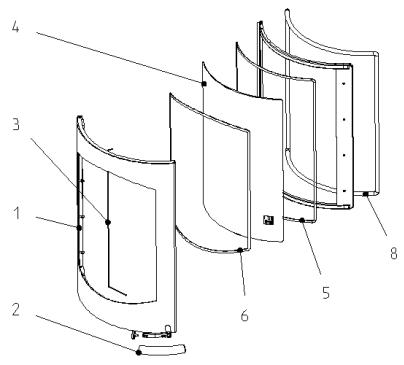 4
3
1
2
6
5
8