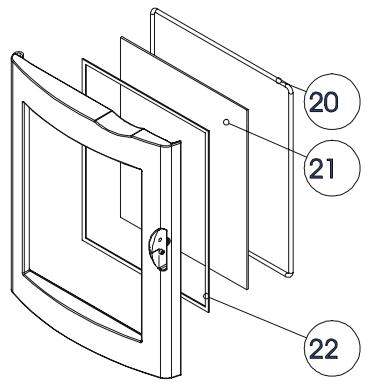 20
21
22