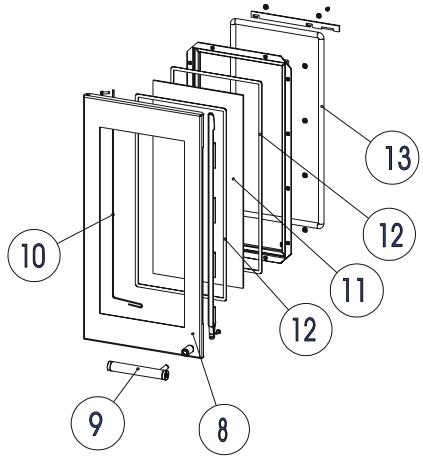 13
12
10
11
12
9
8