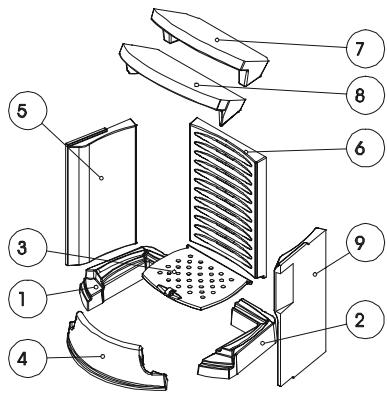 7
8
5
6
3
9
1
2
4