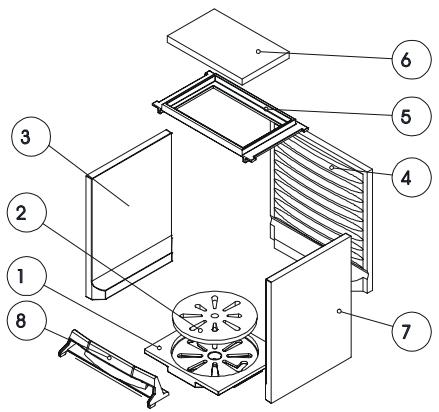 6
5
3
4
2
1
8
7