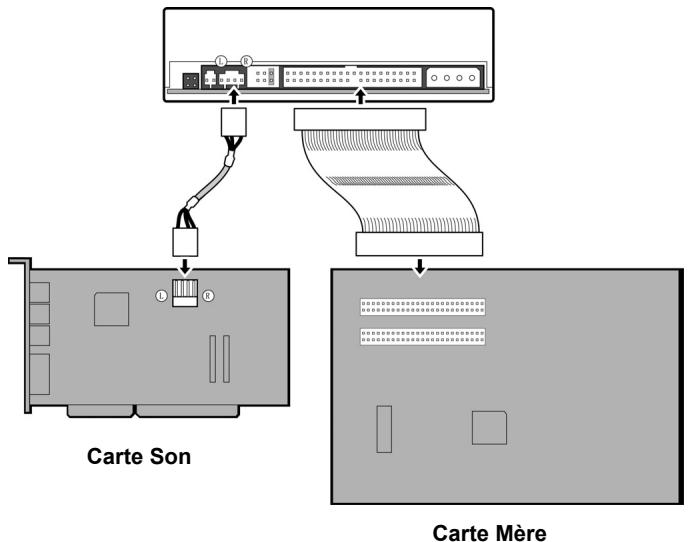 L R

L R

Carte Son

Carte Mère