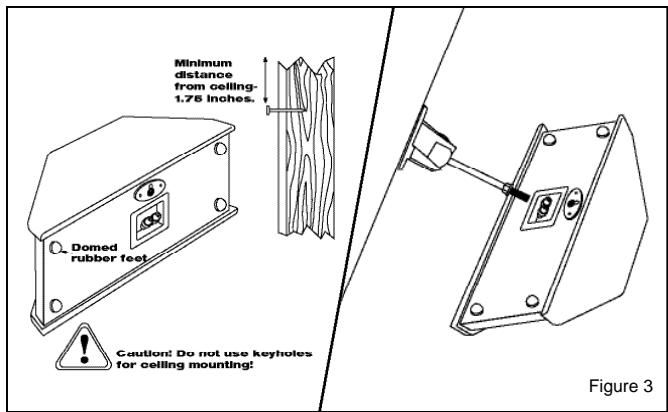 Minimum distance from ceiling- 1.75 inches.

Domed rubber feet

Caution! Do not use keyholes for ceiling mounting!

Figure 3