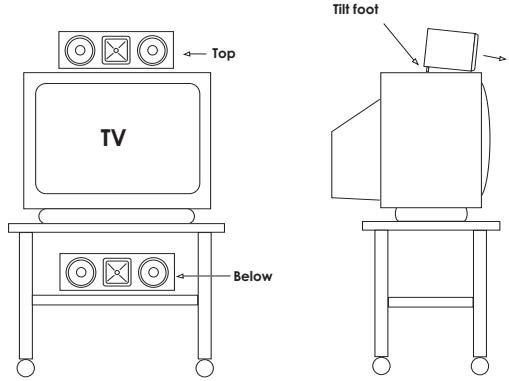 Top

TV

Below

Tilt foot