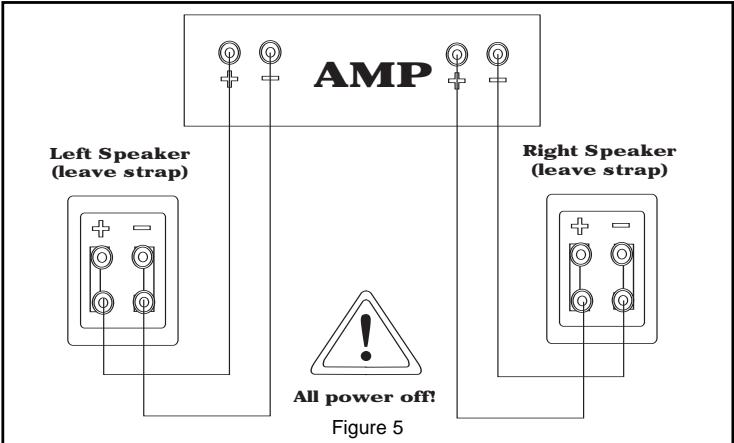 + − AMP + −

Left Speaker
(leave strap)

+ −

Right Speaker
(leave strap)

+ −

!

All power off!

Figure 5