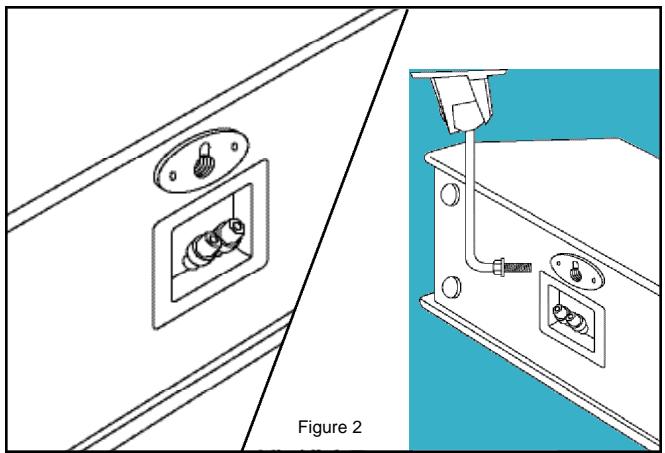 Figure 2