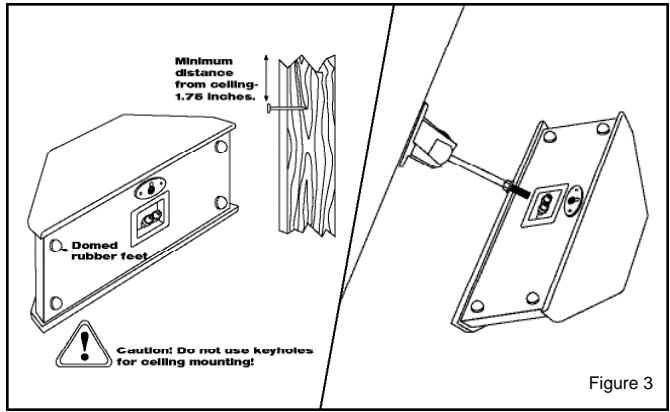 Minimum distance from ceiling- 1.75 inches.

Domed rubber feet

Caution! Do not use keyholes for ceiling mounting!

Figure 3