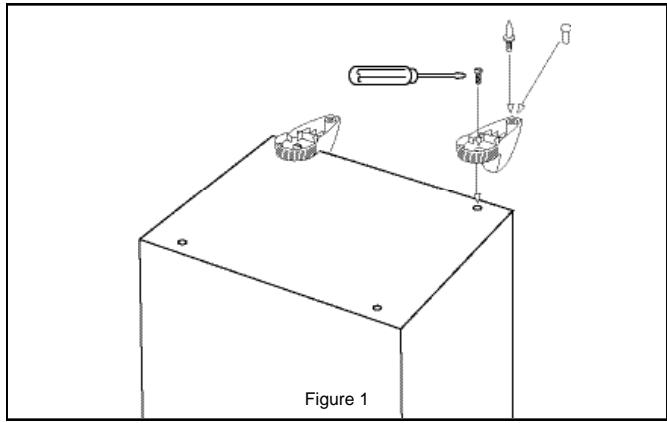 Figure 1