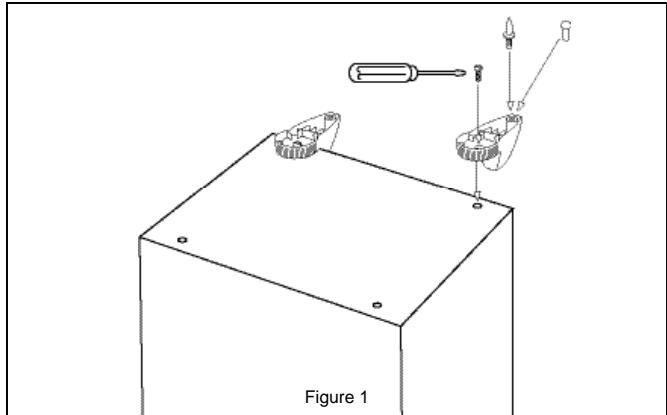 Figure 1